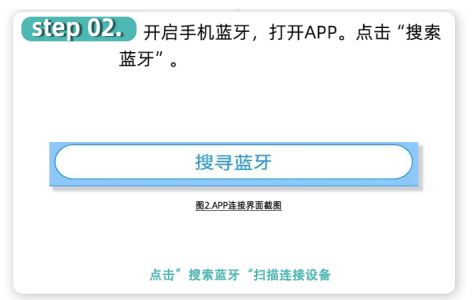 step 02.

开启手机蓝牙，打开APP。点击“搜索蓝牙”。

搜寻蓝牙

图2.APP连接界面截图

点击”搜索蓝牙“扫描连接设备